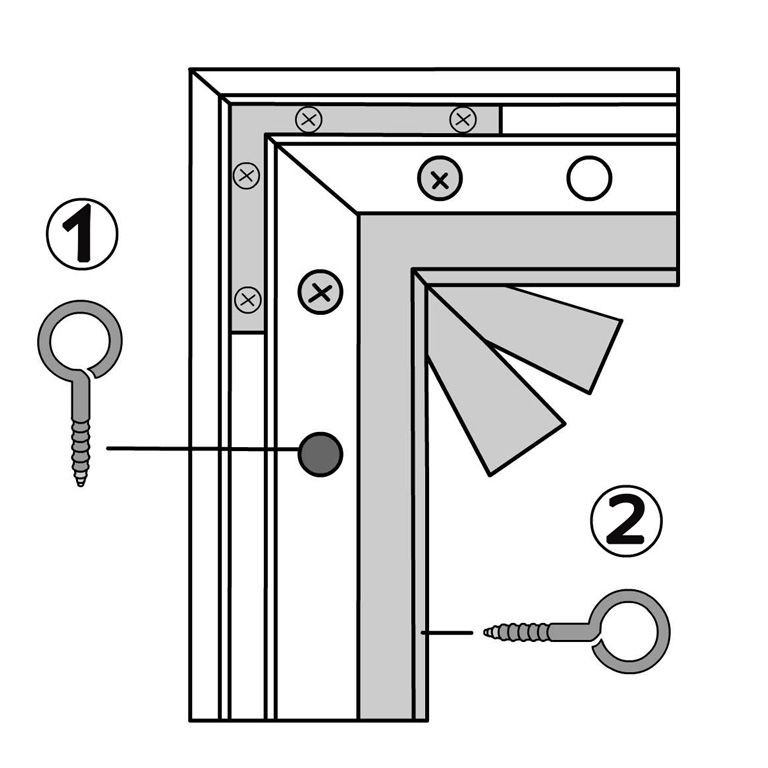 1

2